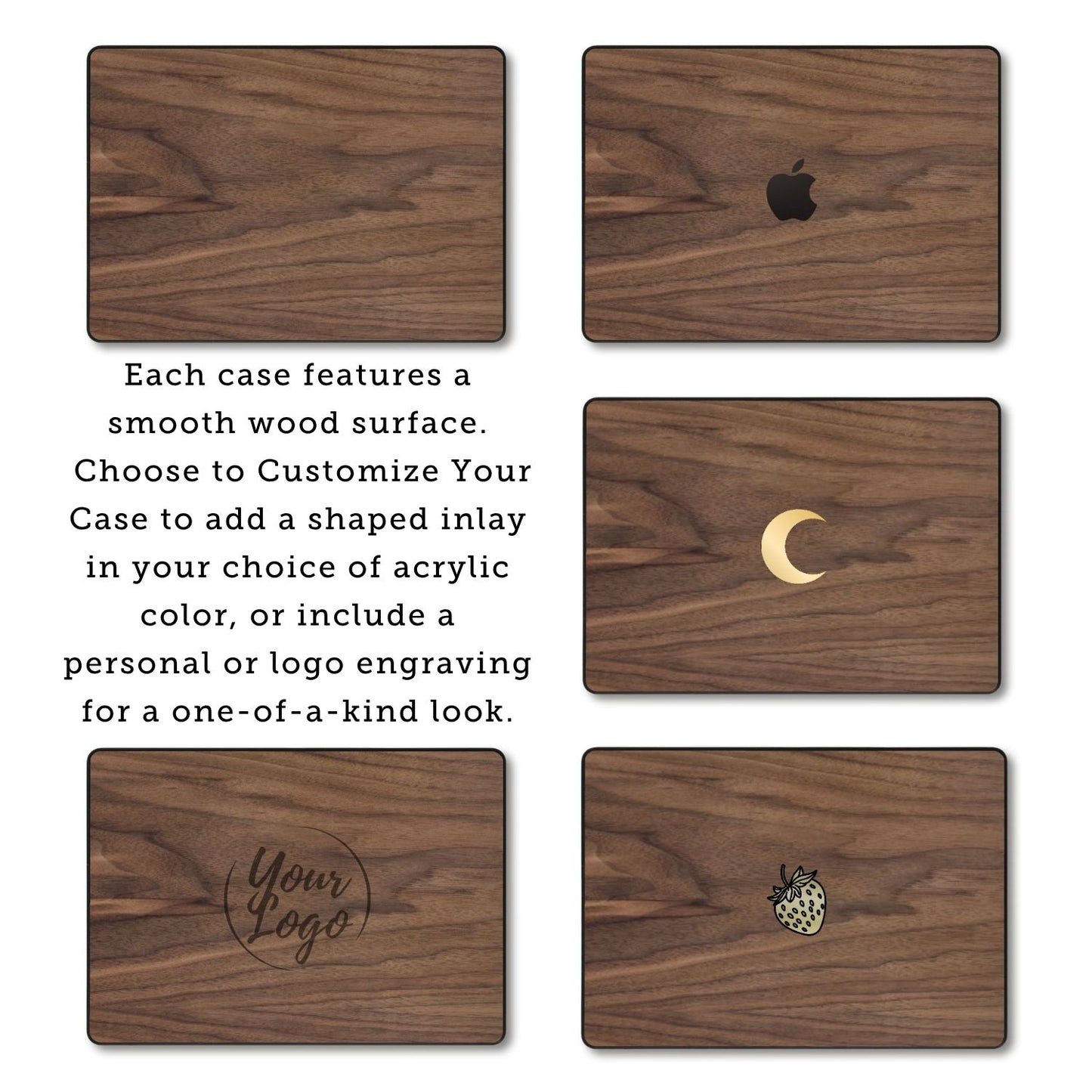 Each case features a smooth wood surface. Choose to Customize Your Case to add a shaped inlay in your choice of acrylic color, or include a personal or logo engraving for a one-of-a-kind look.

Your Logo