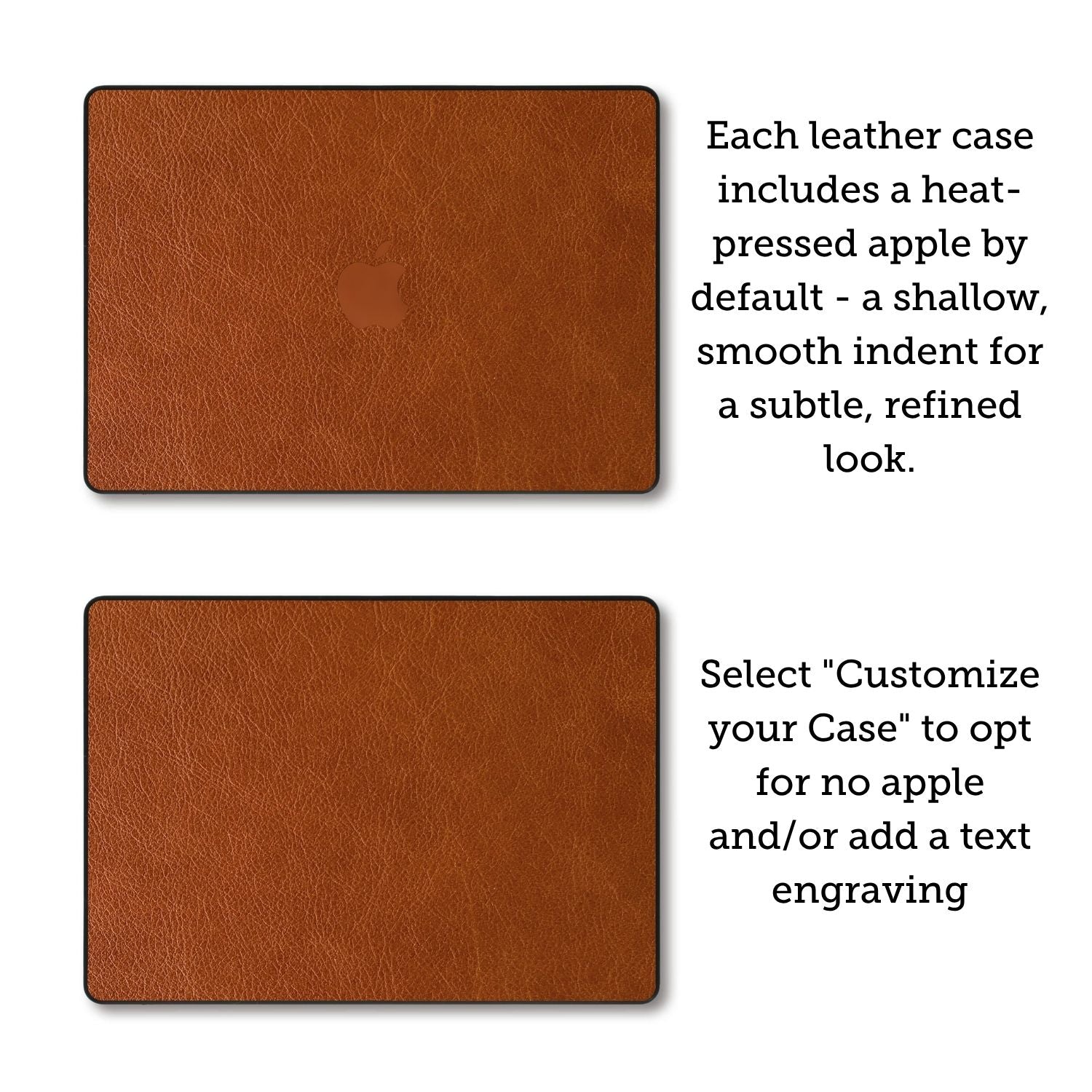 Each leather case includes a heat-pressed apple by default - a shallow, smooth indent for a subtle, refined look.

Select "Customize your Case" to opt for no apple and/or add a text engraving