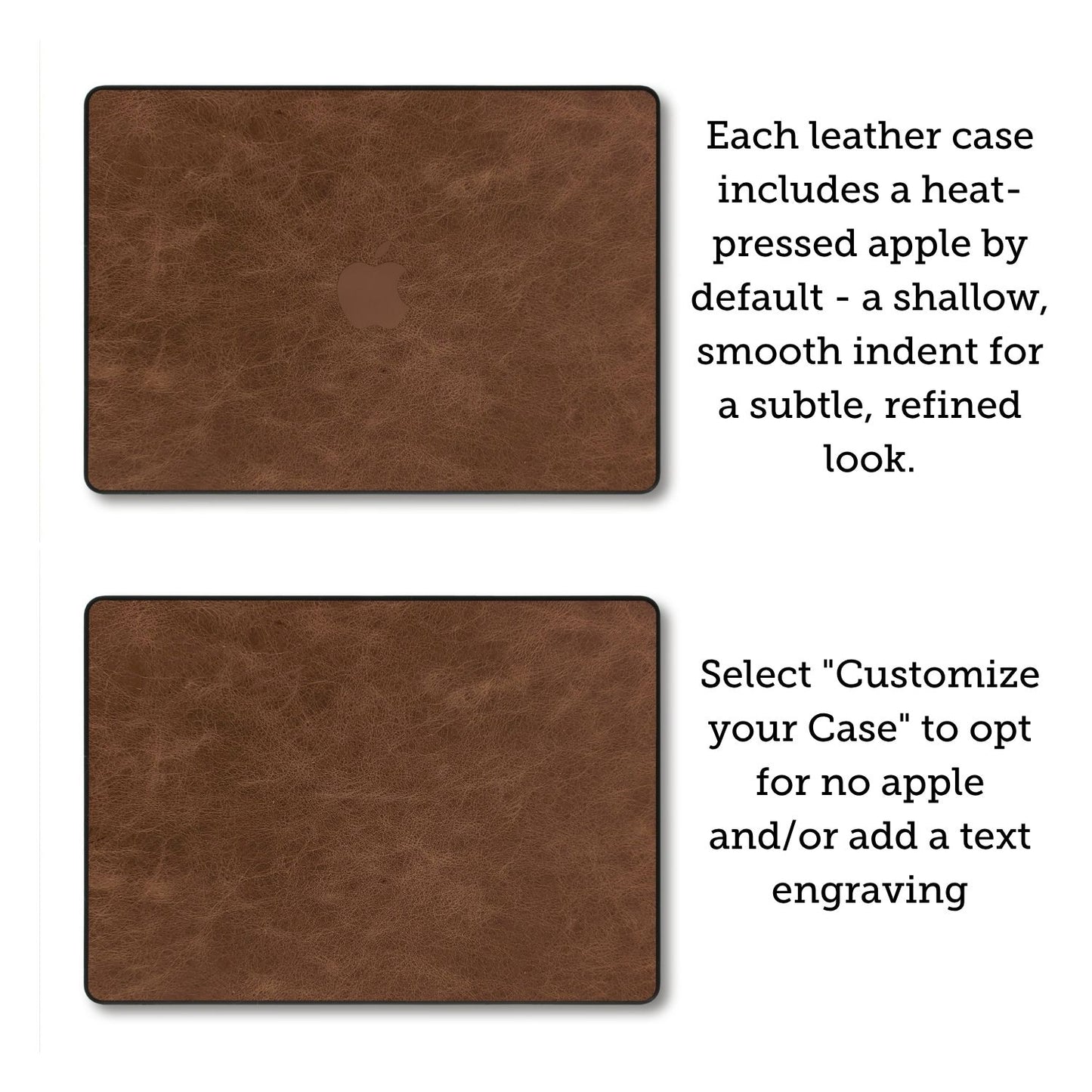 Each leather case includes a heat-pressed apple by default - a shallow, smooth indent for a subtle, refined look.

Select "Customize your Case" to opt for no apple and/or add a text engraving