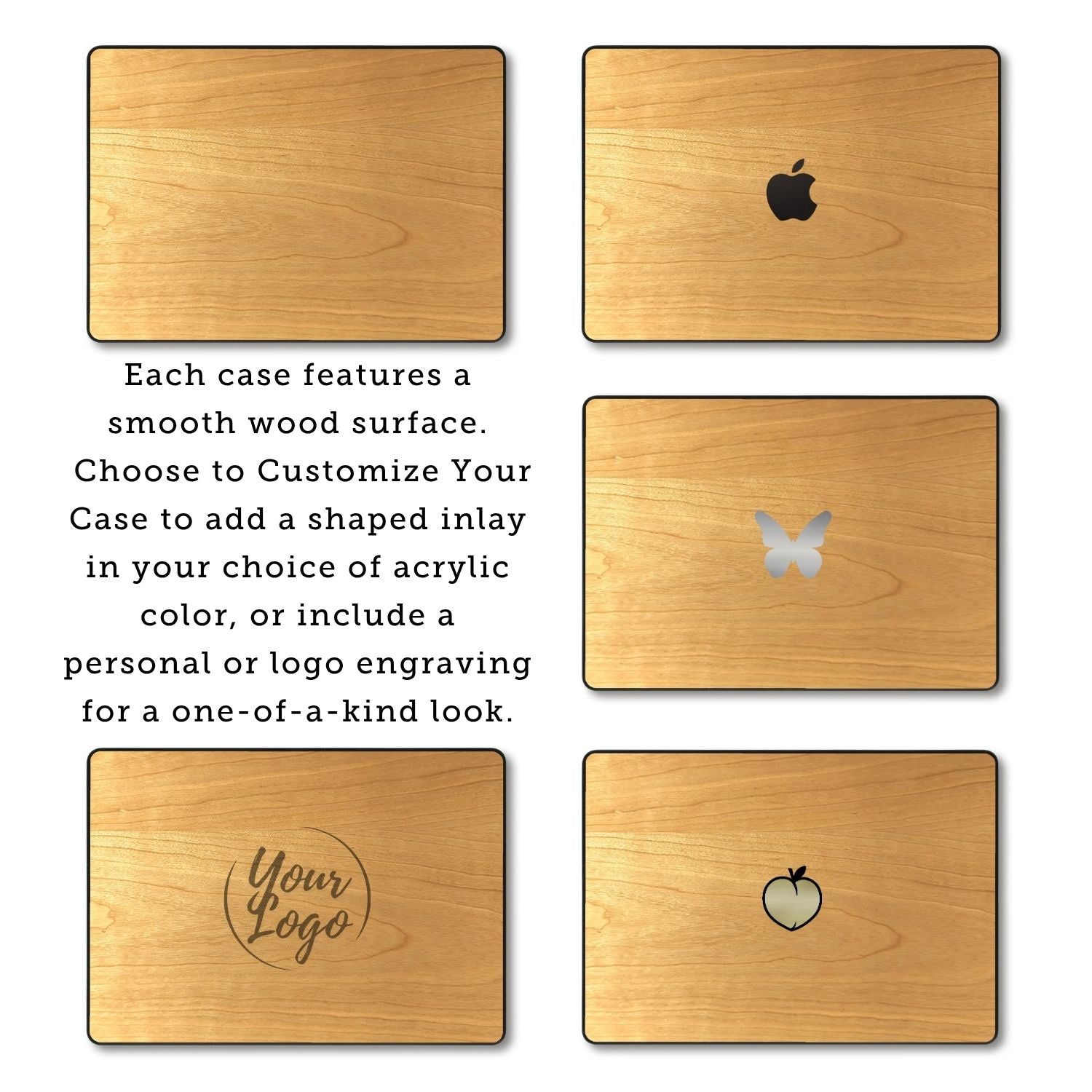 Each case features a smooth wood surface. Choose to Customize Your Case to add a shaped inlay in your choice of acrylic color, or include a personal or logo engraving for a one-of-a-kind look.

Your Logo