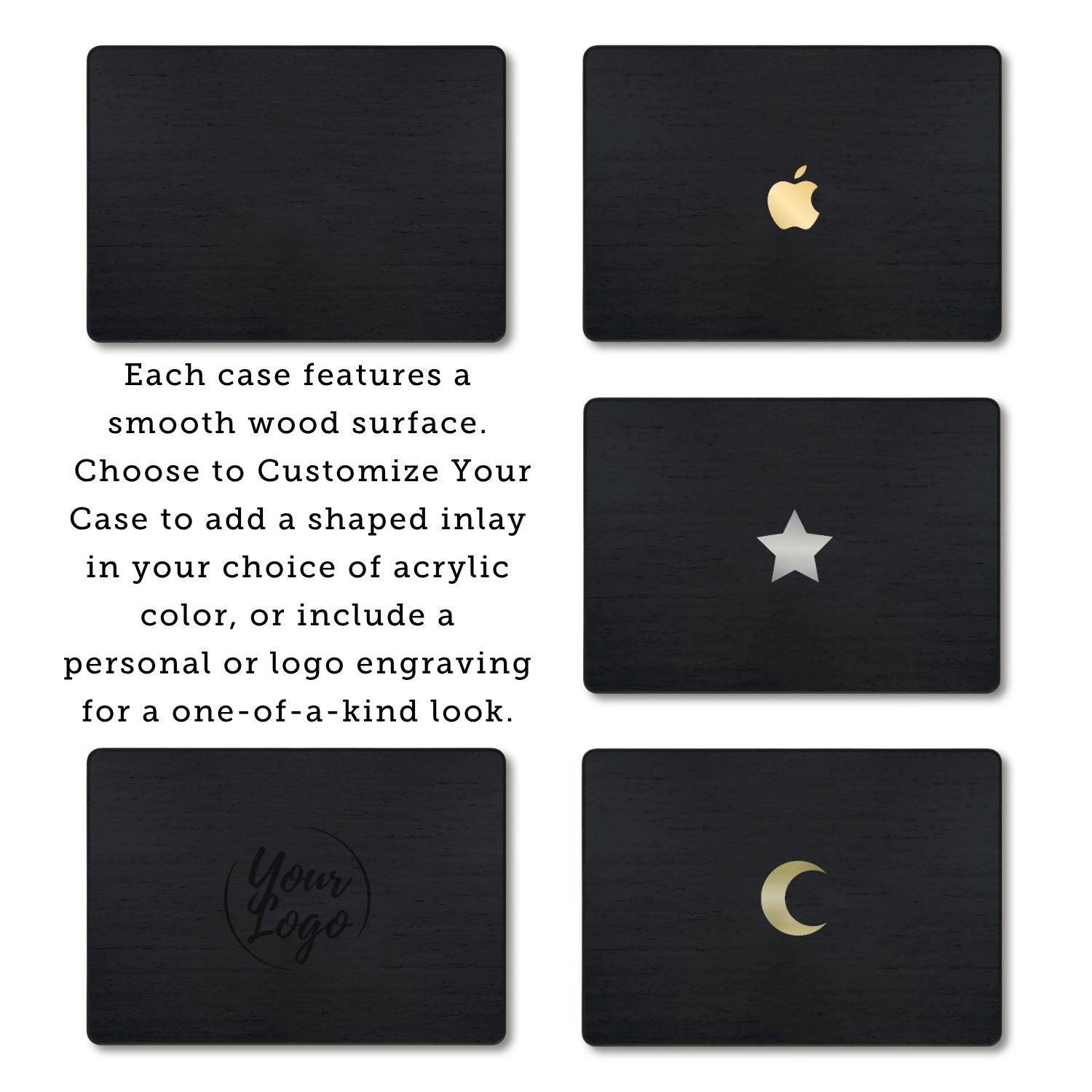 Each case features a smooth wood surface. Choose to Customize Your Case to add a shaped inlay in your choice of acrylic color, or include a personal or logo engraving for a one-of-a-kind look.

Your Logo