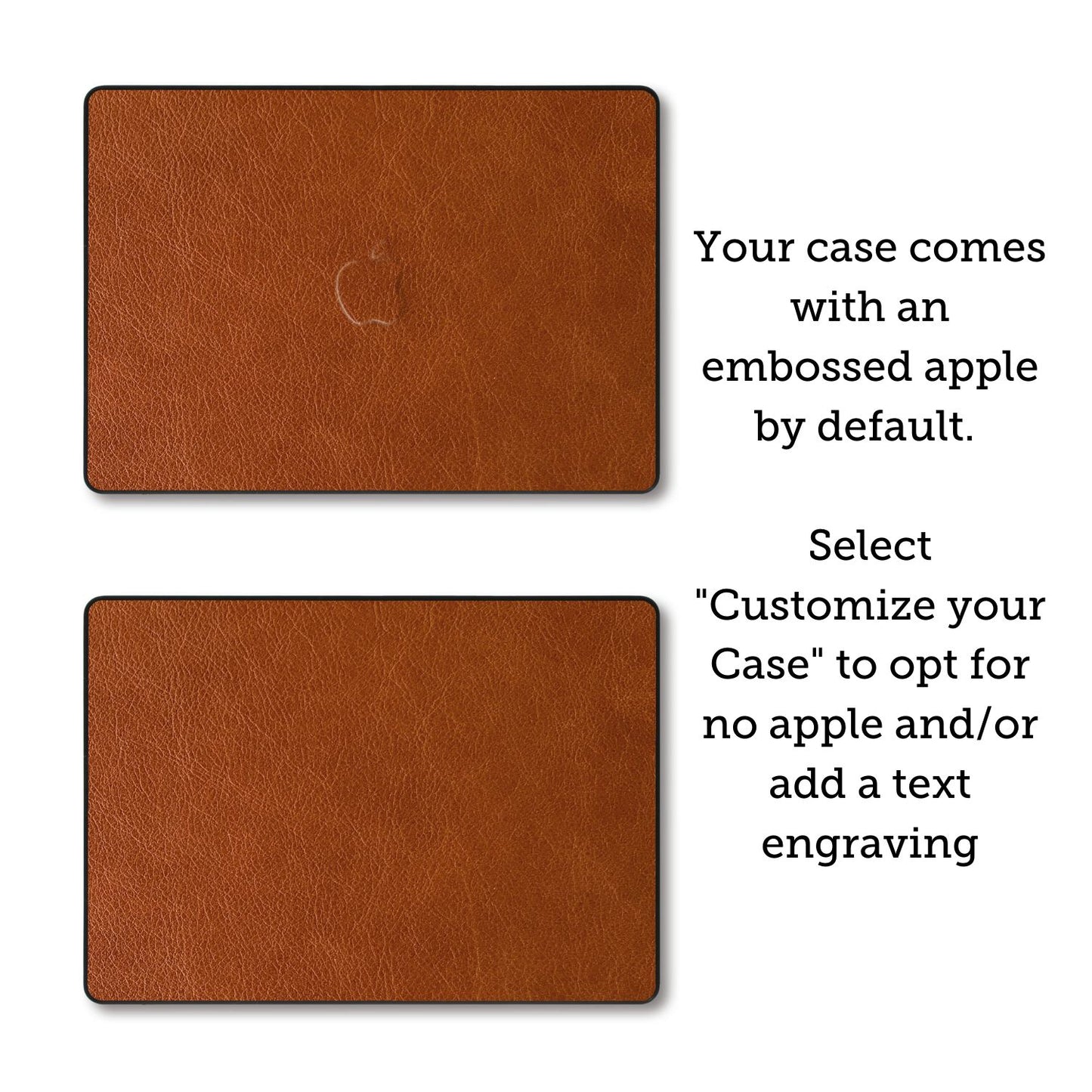 Your case comes with an embossed apple by default.

Select "Customize your Case" to opt for no apple and/or add a text engraving